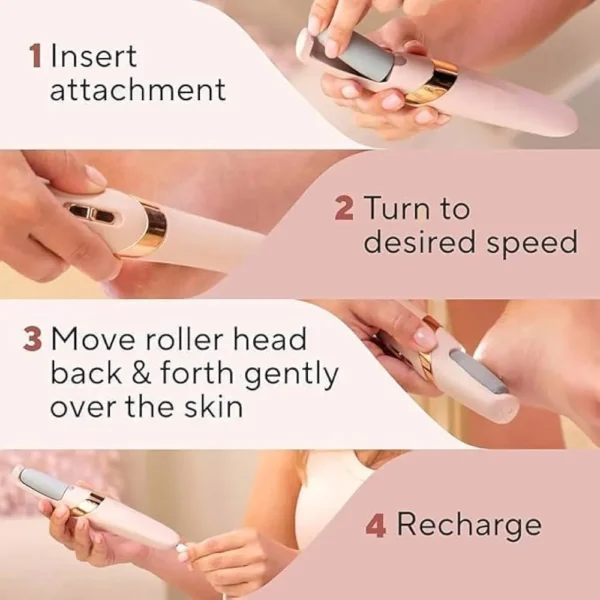 1 Insert attachment

2 Turn to desired speed

3 Move roller head back & forth gently over the skin

4 Recharge